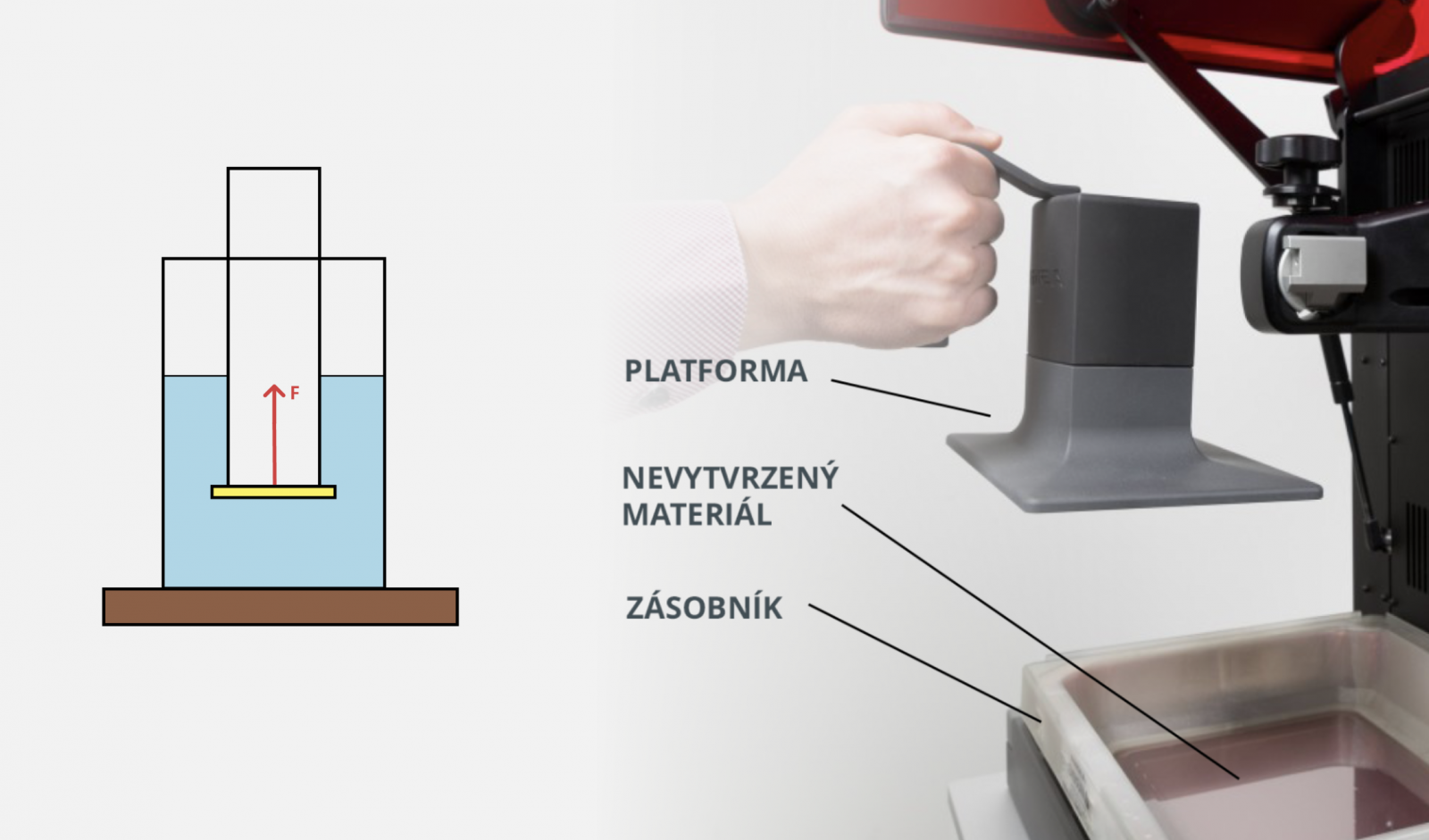 F

PLATFORMA

NEVYTVRZENÝ MATERIÁL

ZÁSOBNÍK